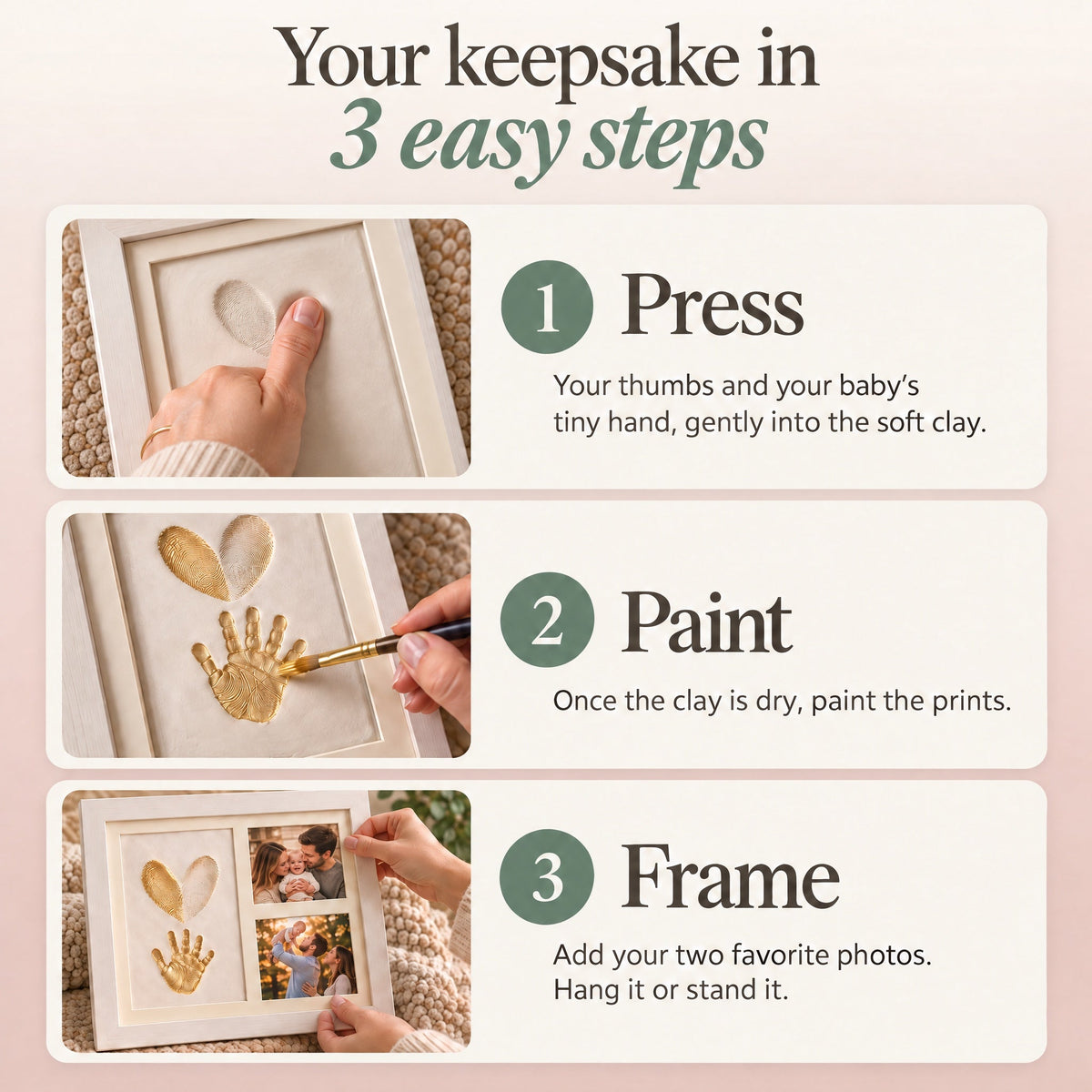 Your keepsake in
3 easy steps

1 Press

Your thumbs and your baby's tiny hand, gently into the soft clay.

2 Paint

Once the clay is dry, paint the prints.

3 Frame

Add your two favorite photos.
Hang it or stand it.